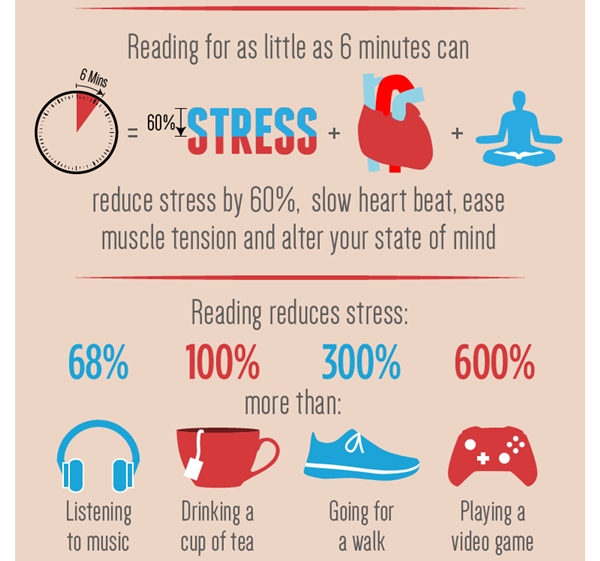 Reading for as little as 6 minutes can

6 Mins

= 60% STRESS + +

reduce stress by 60%, slow heart beat, ease muscle tension and alter your state of mind

Reading reduces stress:

68% 100% 300% 600%

more than:

Listening to music

Drinking a cup of tea

Going for a walk

Playing a video game